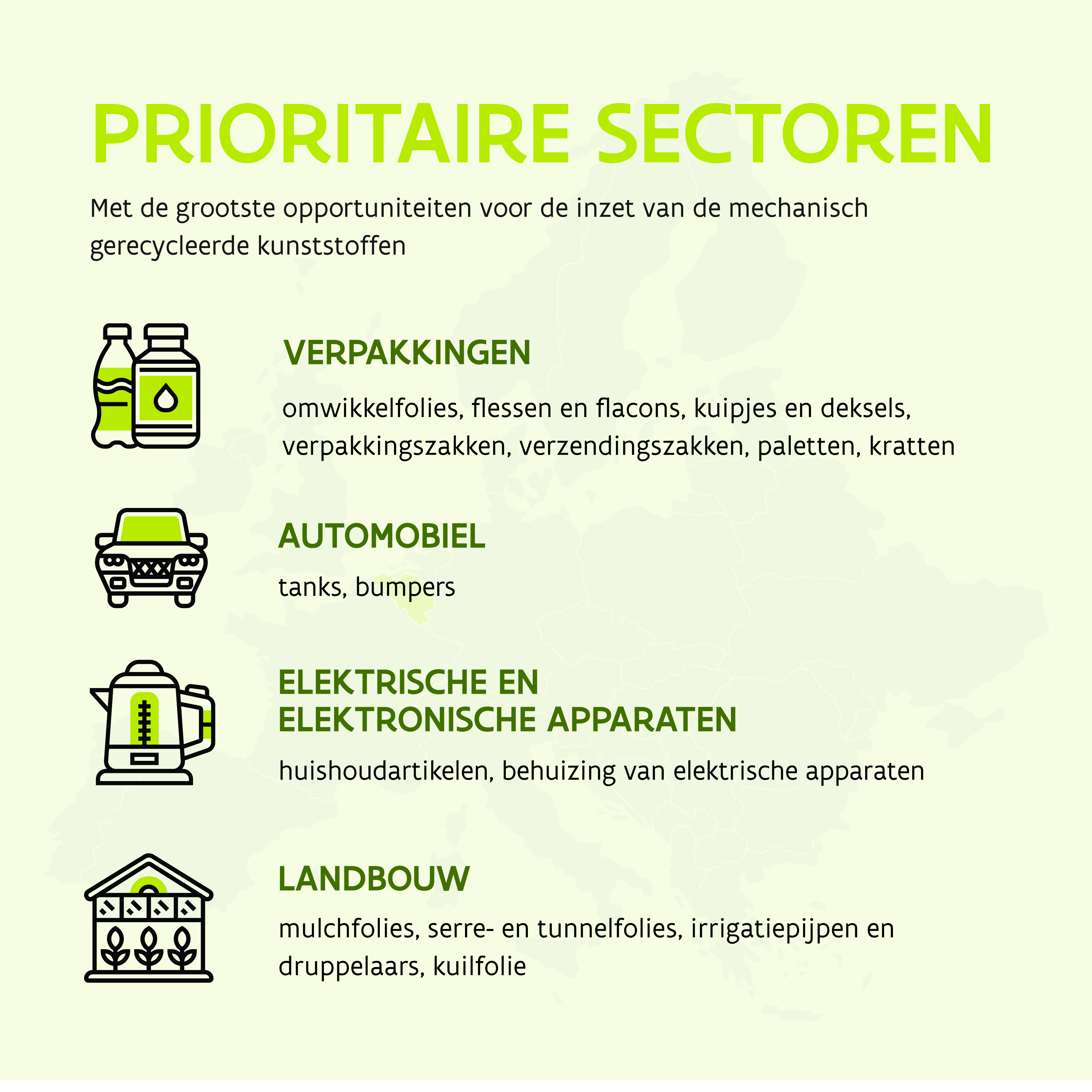 PRIORITAIRE SECTOREN

Met de grootste opportuniteiten voor de inzet van de mechanisch gerecycleerde kunststoffen

VERPAKKINGEN

omwikkelfolies, flessen en flacons, kuipjes en deksels, verpakkingszakken, verzendingszakken, paletten, kratten

AUTOMOBIEL

tanks, bumpers

ELEKTRISCHE EN ELEKTRONISCHE APPARATEN

huishoudartikelen, behuizing van elektrische apparaten

LANDBOUW

mulchfolies, serre- en tunnelfolies, irrigatiepijpen en druppelaars, kuilfolie